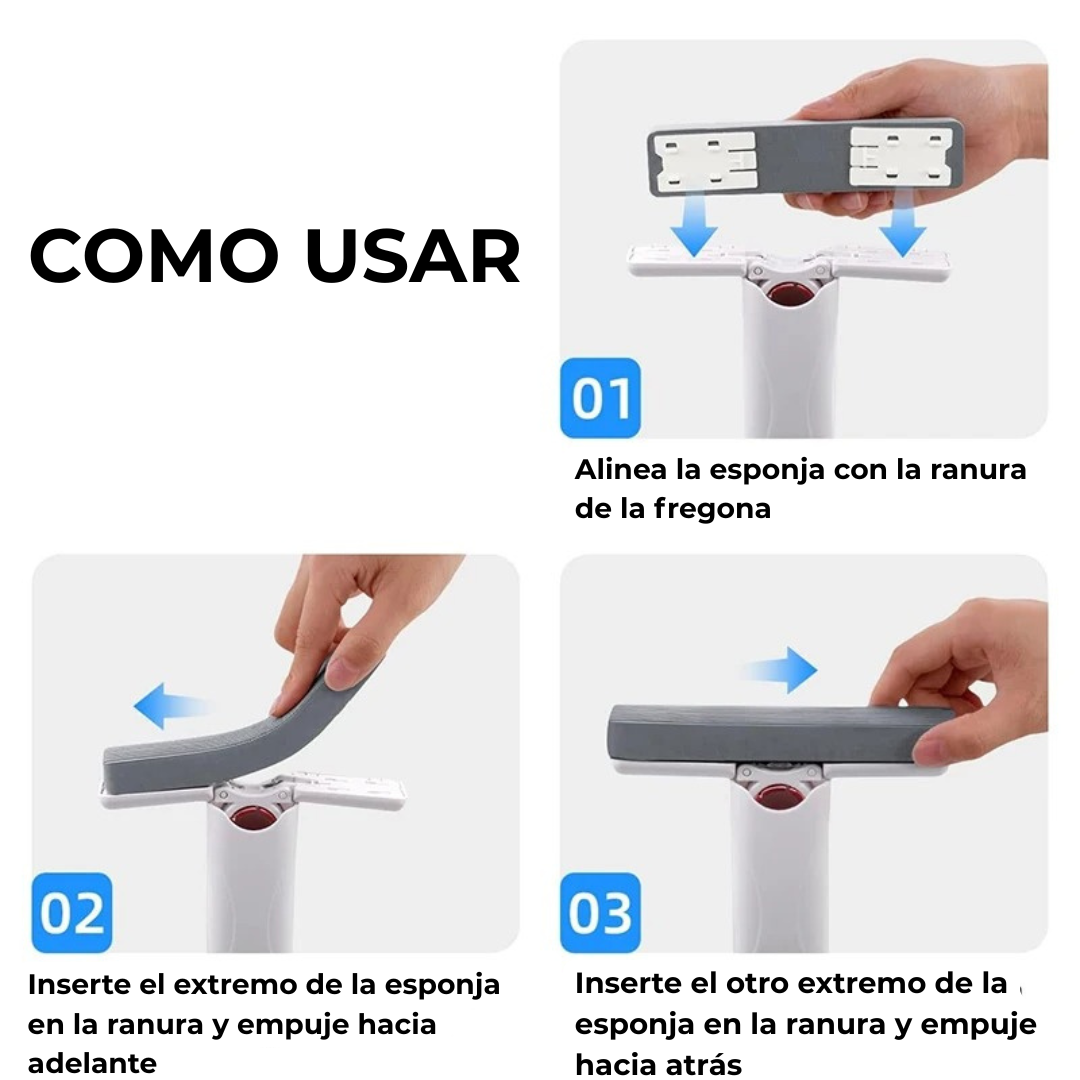 COMO USAR

01

Alinea la esponja con la ranura de la fregona

02

Inserte el extremo de la esponja en la ranura y empuje hacia adelante

03

Inserte el otro extremo de la esponja en la ranura y empuje hacia atrás