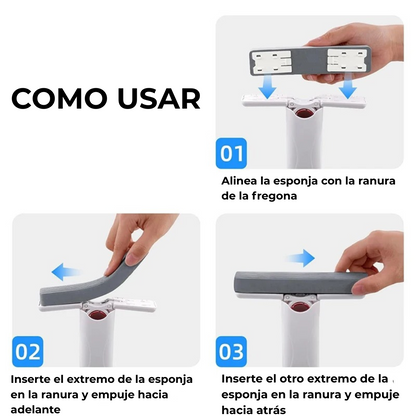 COMO USAR

01

Alinea la esponja con la ranura de la fregona

02

Inserte el extremo de la esponja en la ranura y empuje hacia adelante

03

Inserte el otro extremo de la esponja en la ranura y empuje hacia atrás